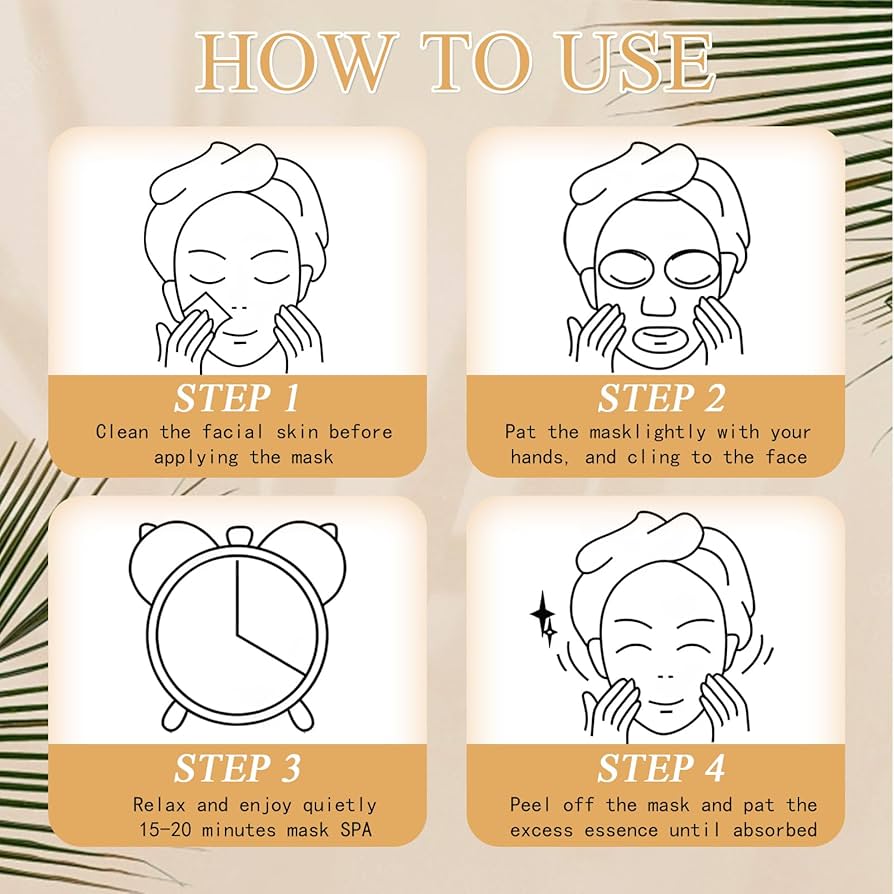 HOW TO USE

STEP 1
Clean the facial skin before applying the mask

STEP 2
Pat the masklightly with your hands, and cling to the face

STEP 3
Relax and enjoy quietly 15-20 minutes mask SPA

STEP 4
Peel off the mask and pat the excess essence until absorbed